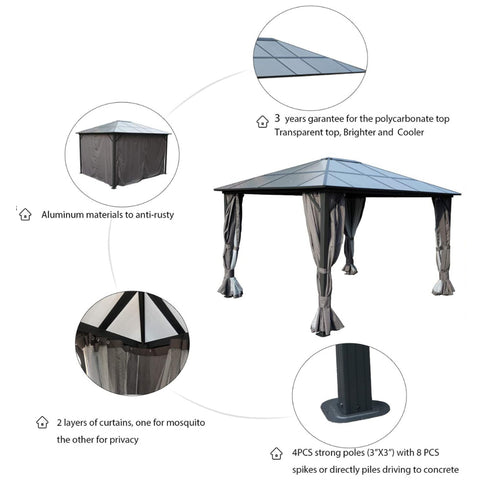 3 years garantee for the polycarbonate top
Transparent top, Brighter and Cooler

Aluminum materials to anti-rusty

2 layers of curtains, one for mosquito the other for privacy

4PCS strong poles (3"X3") with 8 PCS spikes or directly piles driving to concrete