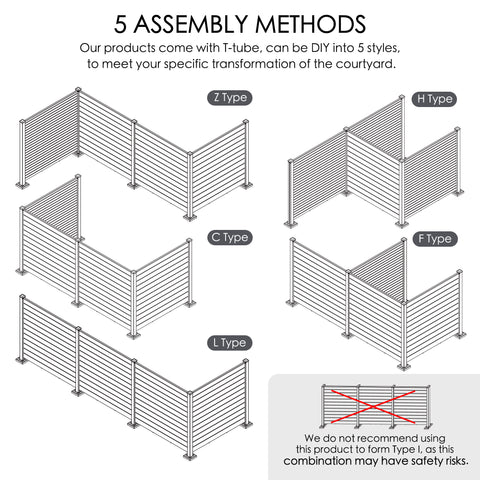 5 ASSEMBLY METHODS
Our products come with T-tube, can be DIY into 5 styles, to meet your specific transformation of the courtyard.

Z Type

H Type

C Type

F Type

L Type

We do not recommend using this product to form Type I, as this combination may have safety risks.