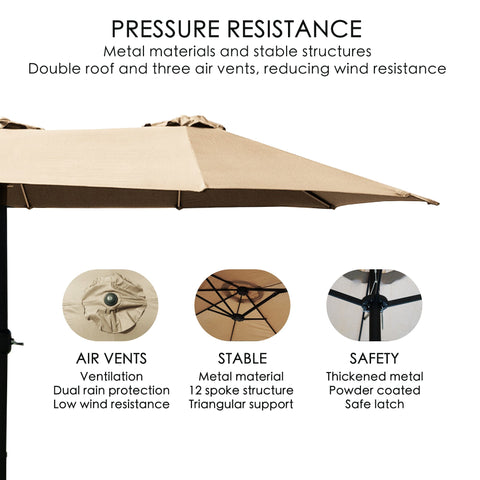 PRESSURE RESISTANCE
Metal materials and stable structures
Double roof and three air vents, reducing wind resistance

AIR VENTS
Ventilation
Dual rain protection
Low wind resistance

STABLE
Metal material
12 spoke structure
Triangular support

SAFETY
Thickened metal
Powder coated
Safe latch