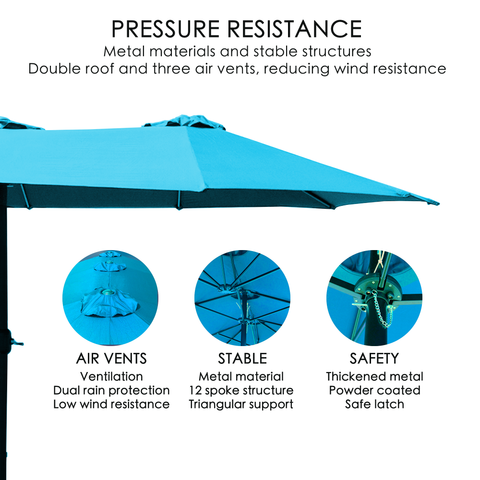 PRESSURE RESISTANCE
Metal materials and stable structures
Double roof and three air vents, reducing wind resistance

AIR VENTS
Ventilation
Dual rain protection
Low wind resistance

STABLE
Metal material
12 spoke structure
Triangular support

SAFETY
Thickened metal
Powder coated
Safe latch