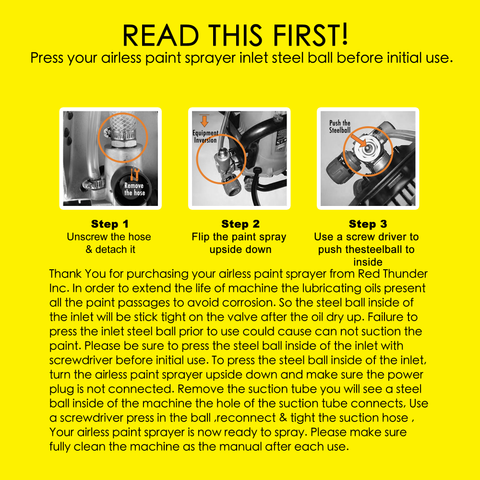 READ THIS FIRST!
Press your airless paint sprayer inlet steel ball before initial use.

Remove the hose

Equipment Inversion

Push the Steelball

Step 1
Unscrew the hose & detach it

Step 2
Flip the paint spray upside down

Step 3
Use a screw driver to push thesteelball to inside

Thank You for purchasing your airless paint sprayer from Red Thunder Inc. In order to extend the life of machine the lubricating oils present all the paint passages to avoid corrosion. So the steel ball inside of the inlet will be stick tight on the valve after the oil dry up. Failure to press the inlet steel ball prior to use could cause can not suction the paint. Please be sure to press the steel ball inside of the inlet with screwdriver before initial use. To press the steel ball inside of the inlet, turn the airless paint sprayer upside down and make sure the power plug is not connected. Remove the suction tube you will see a steel ball inside of the machine the hole of the suction tube connects, Use a screwdriver press in the ball ,reconnect & tight the suction hose , Your airless paint sprayer is now ready to spray. Please make sure fully clean the machine as the manual after each use.