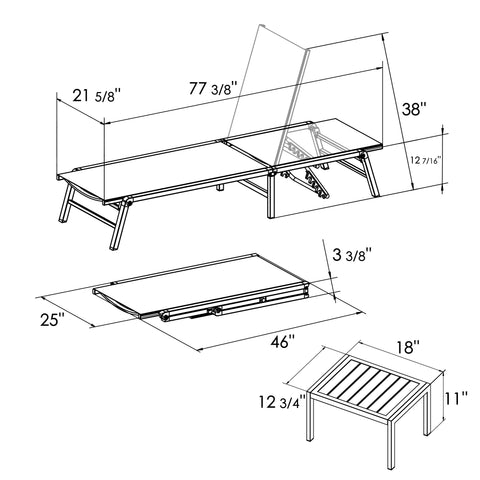 21 5/8"

77 3/8"

38"

12 7/16"

3 3/8"

25"

46"

18"

12 3/4"

11"