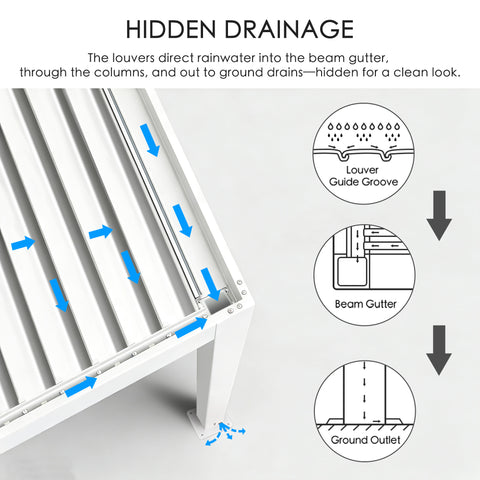 HIDDEN DRAINAGE

The louvers direct rainwater into the beam gutter, through the columns, and out to ground drains—hidden for a clean look.

Louver Guide Groove

Beam Gutter

Ground Outlet