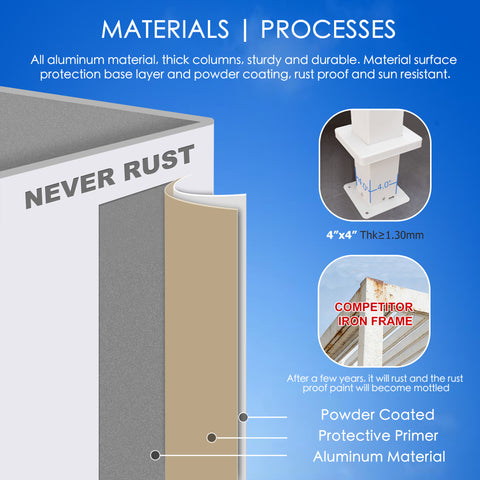 MATERIALS | PROCESSES

All aluminum material, thick columns, sturdy and durable. Material surface protection base layer and powder coating, rust proof and sun resistant.

NEVER RUST

4.0"

4.0"

4"x4" Thk≥1.30mm

COMPETITOR IRON FRAME

After a few years, it will rust and the rust proof paint will become mottled

Powder Coated

Protective Primer

Aluminum Material