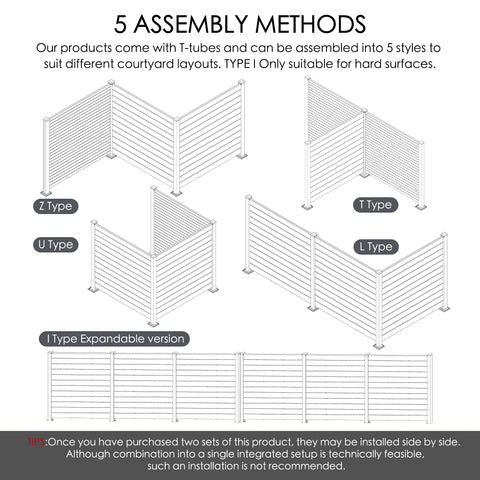 5 ASSEMBLY METHODS

Our products come with T-tubes and can be assembled into 5 styles to suit different courtyard layouts. TYPE I Only suitable for hard surfaces.

Z Type

T Type

U Type

L Type

I Type Expandable version

TIPS:Once you have purchased two sets of this product, they may be installed side by side. Although combination into a single integrated setup is technically feasible, such an installation is not recommended.