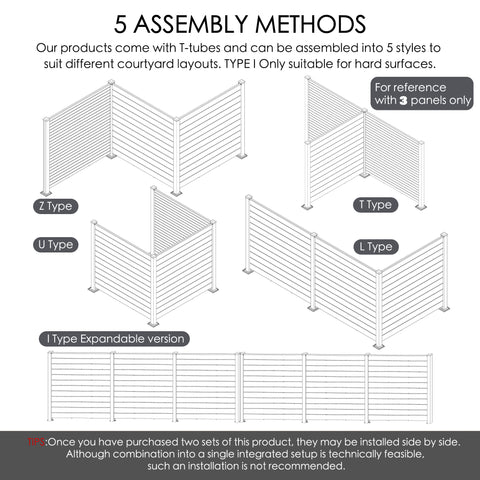 5 ASSEMBLY METHODS

Our products come with T-tubes and can be assembled into 5 styles to suit different courtyard layouts. TYPE I Only suitable for hard surfaces.

For reference with 3 panels only

Z Type

T Type

U Type

L Type

I Type Expandable version

TIPS:Once you have purchased two sets of this product, they may be installed side by side. Although combination into a single integrated setup is technically feasible, such an installation is not recommended.