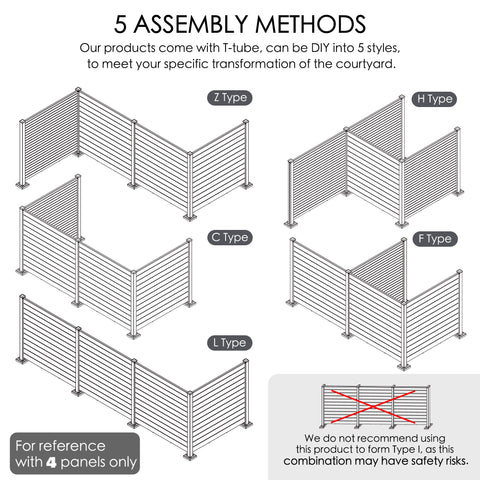 5 ASSEMBLY METHODS

Our products come with T-tube, can be DIY into 5 styles, to meet your specific transformation of the courtyard.

Z Type

H Type

C Type

F Type

L Type

For reference with 4 panels only

We do not recommend using this product to form Type I, as this combination may have safety risks.