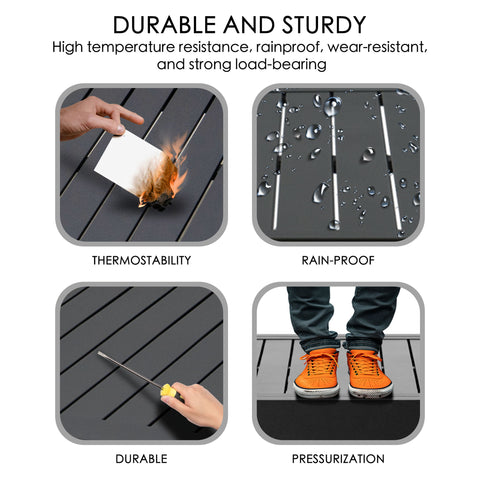 DURABLE AND STURDY
High temperature resistance, rainproof, wear-resistant, and strong load-bearing

THERMOSTABILITY

RAIN-PROOF

DURABLE

PRESSURIZATION