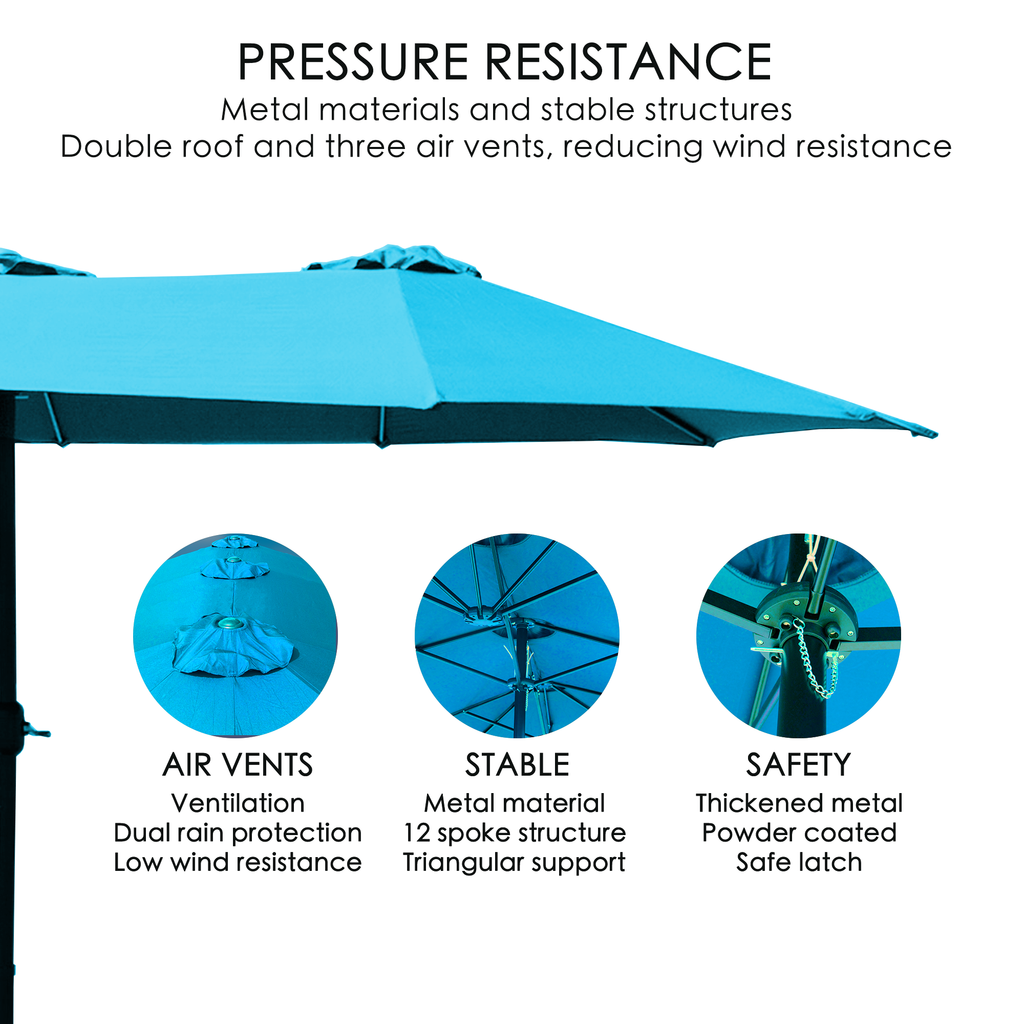 PRESSURE RESISTANCE
Metal materials and stable structures
Double roof and three air vents, reducing wind resistance

AIR VENTS
Ventilation
Dual rain protection
Low wind resistance

STABLE
Metal material
12 spoke structure
Triangular support

SAFETY
Thickened metal
Powder coated
Safe latch