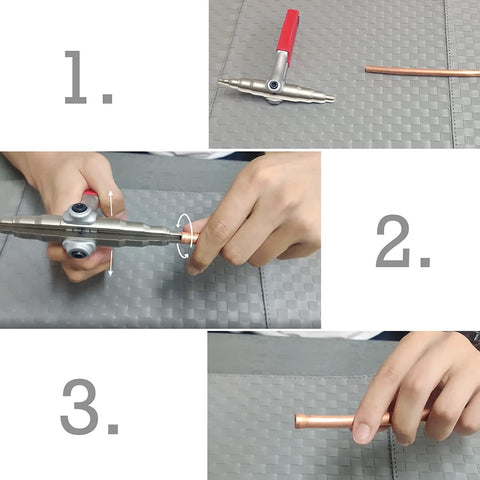 1.

2.

3.